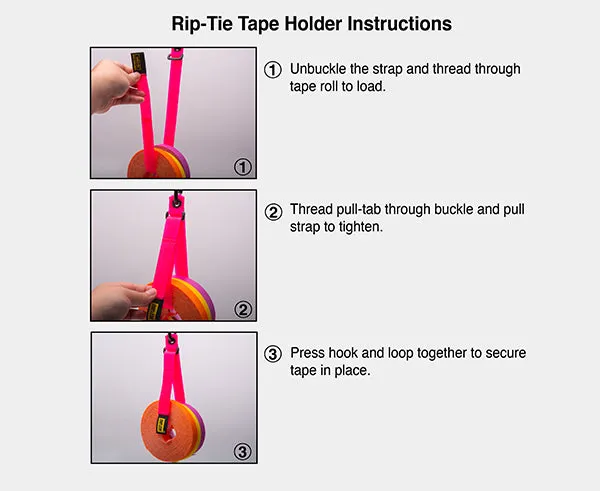 Rip-Tie Tape Holder Instructions

①

① Unbuckle the strap and thread through tape roll to load.

②

② Thread pull-tab through buckle and pull strap to tighten.

③

③ Press hook and loop together to secure tape in place.